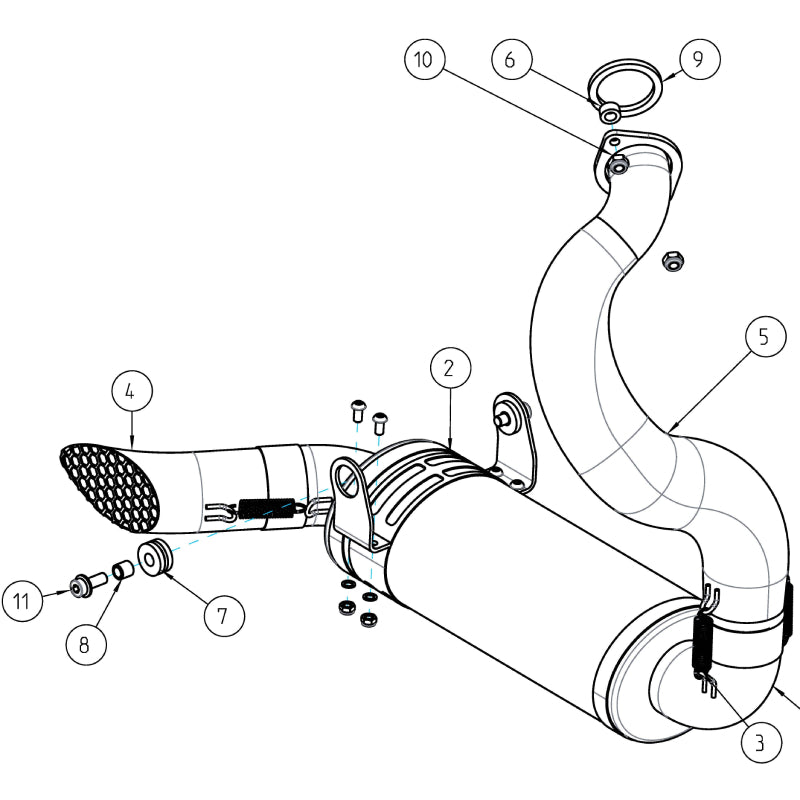 10
6
9
5
2
4
11
8
7
3