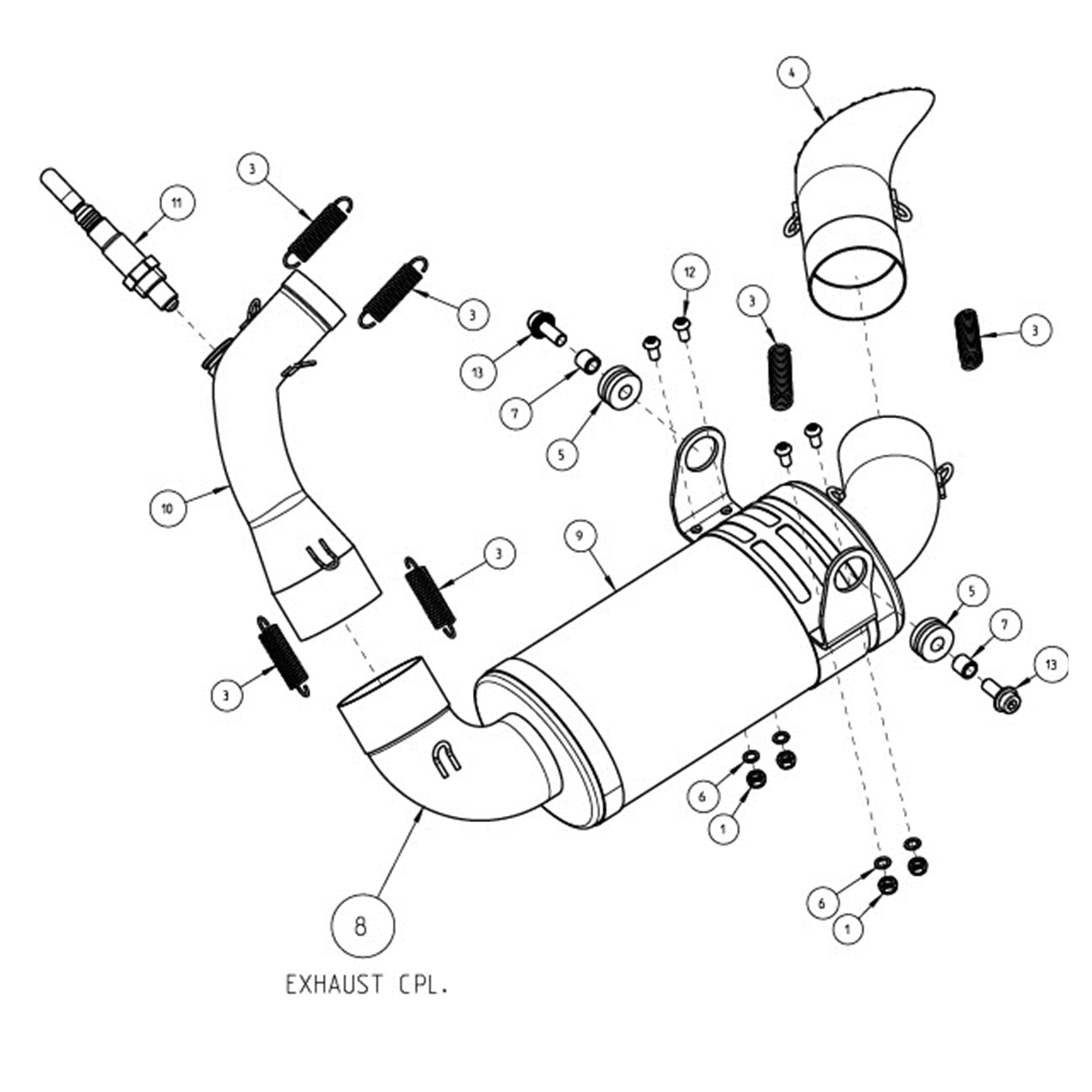 4
3
11
3
12
3
3
13
7
5
10
9
3
5
7
13
3
6
1
6
1
8
EXHAUST CPL.